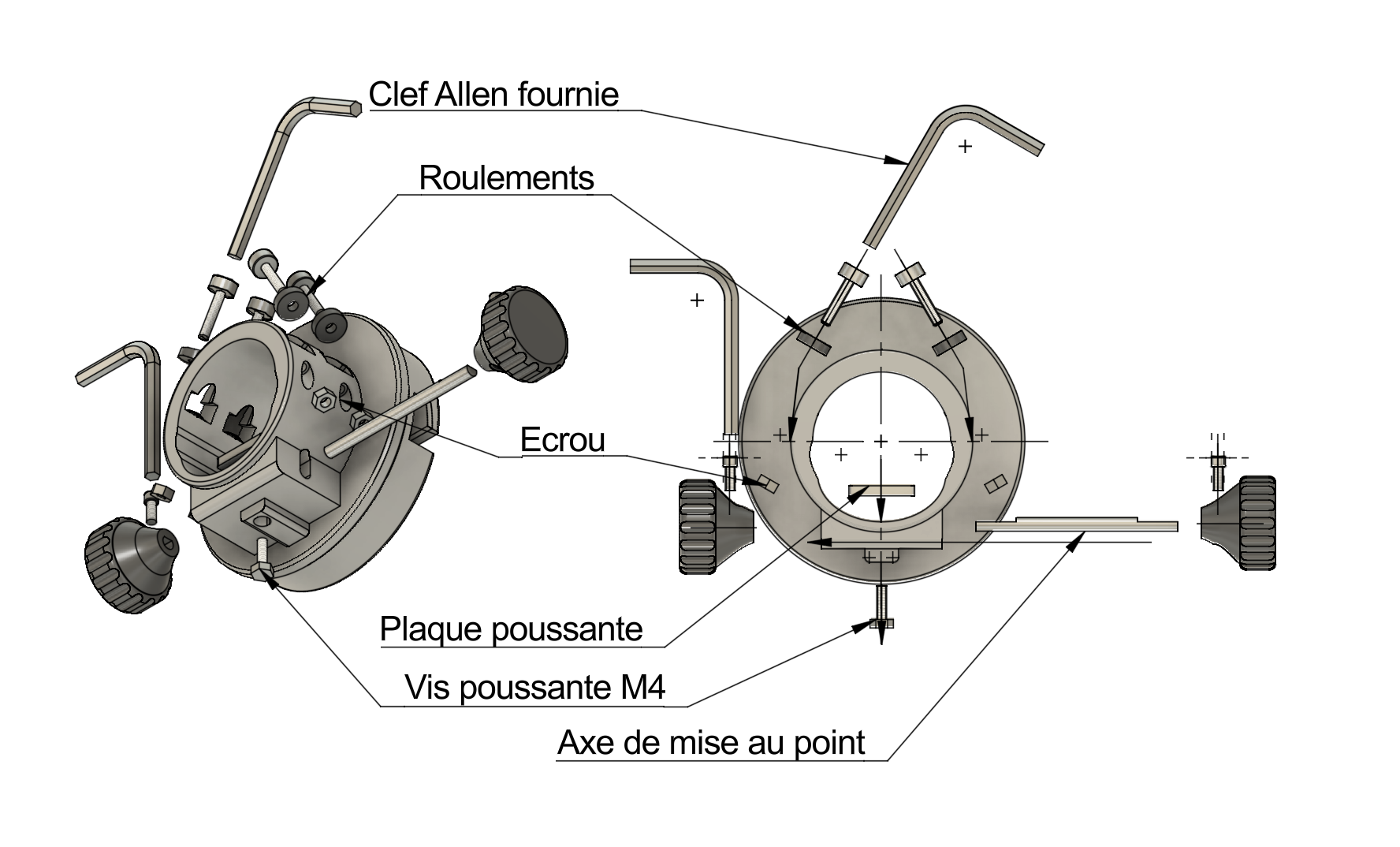 Clef Allen fournie

Roulements

Ecrou

Plaque poussante

Vis poussante M4

Axe de mise au point