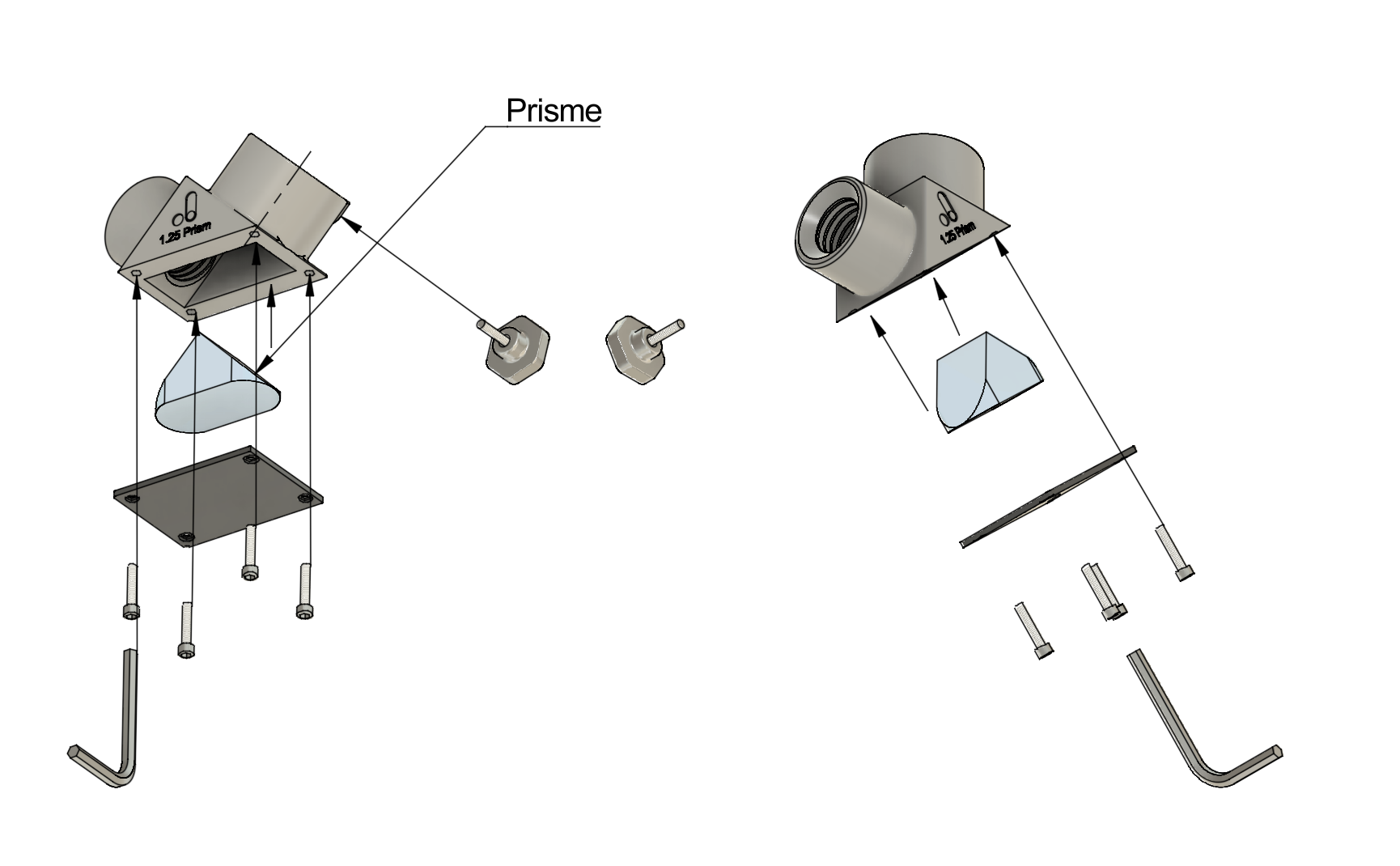 Prisme

1.25 Prism

1.25 Prism