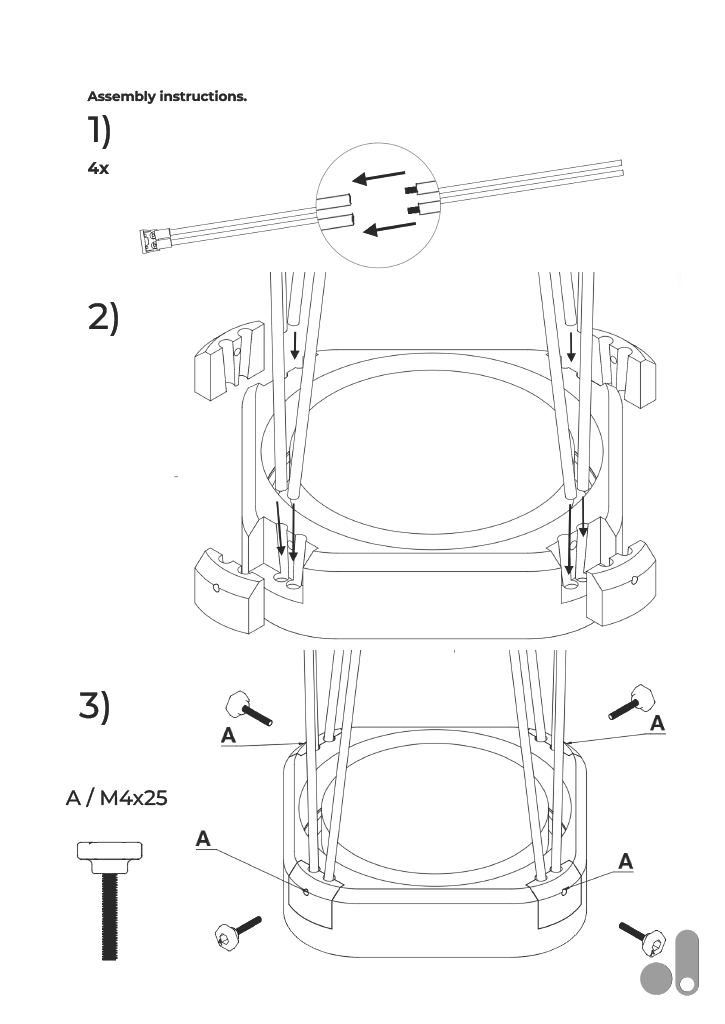 Assembly instructions.

1)

4x

2)

3)

A

A

A / M4x25

A

A